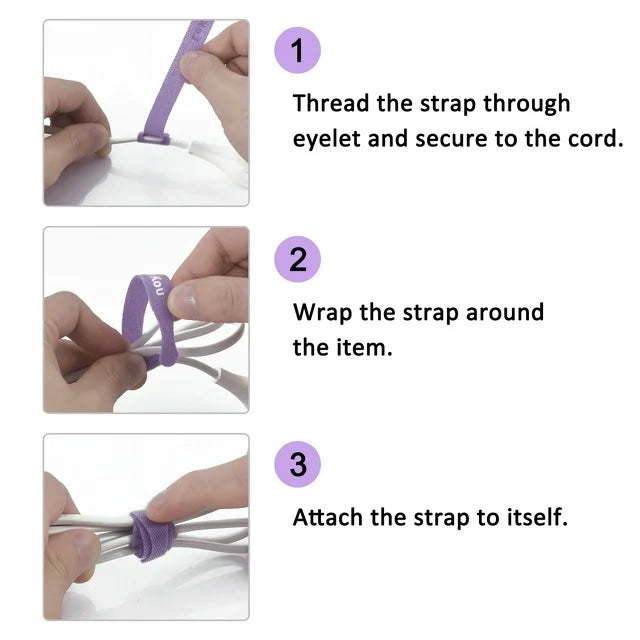 1

Thread the strap through eyelet and secure to the cord.

2

Wrap the strap around the item.

3

Attach the strap to itself.